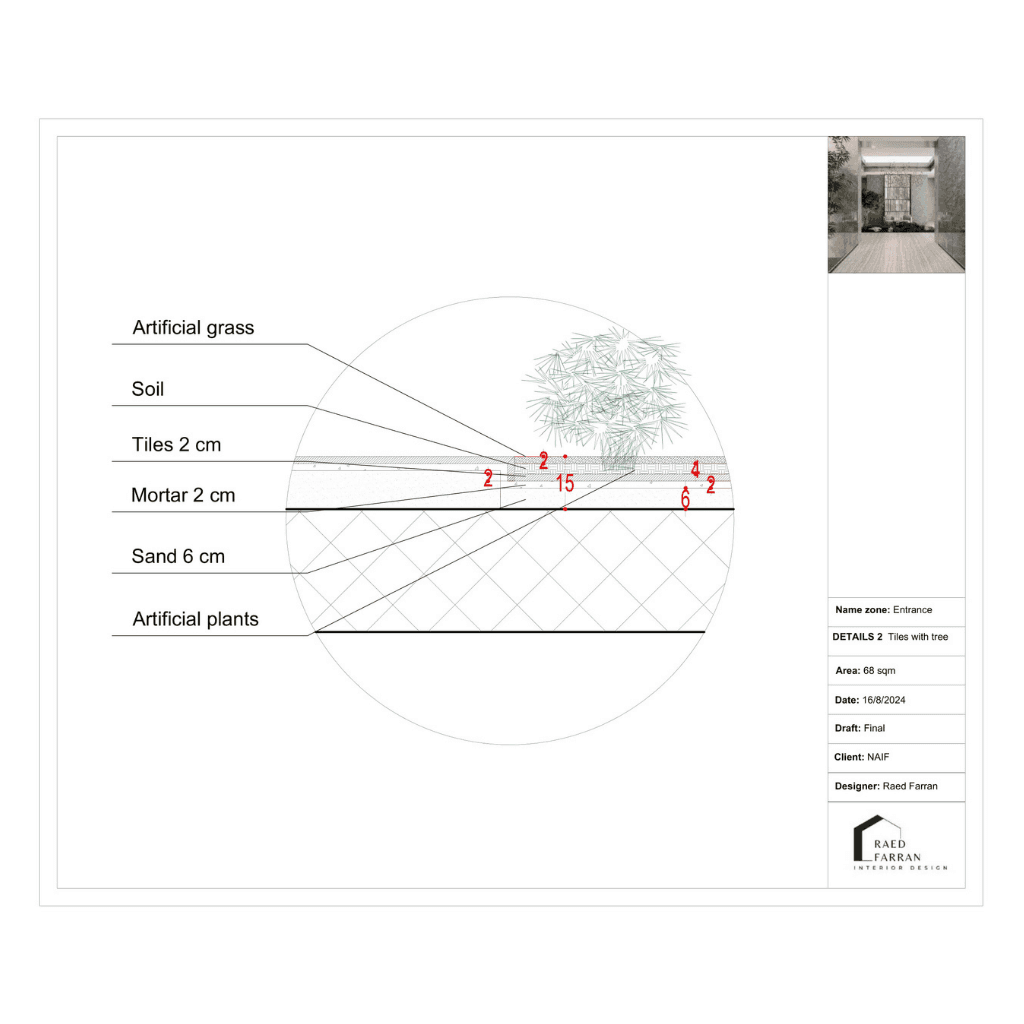 Artificial grass

Soil

Tiles 2 cm

Mortar 2 cm

Sand 6 cm

Artificial plants

2

2

15

4

2

6

Name zone: Entrance

DETAILS 2 Tiles with tree

Area: 68 sqm

Date: 16/8/2024

Draft: Final

Client: NAIF

Designer: Raed Farran

RAED FARRAN
INTERIOR DESIGN